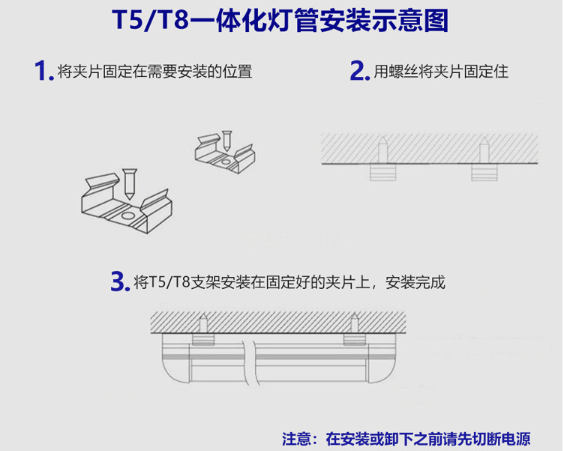 T5/T8一体化灯管安装示意图

1. 将夹片固定在需要安装的位置

2. 用螺丝将夹片固定住

3. 将T5/T8支架安装在固定好的夹片上，安装完成

注意：在安装或卸下之前请先切断电源